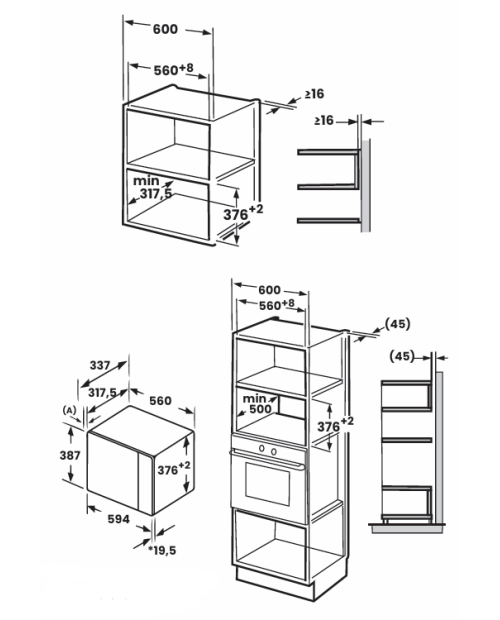 600

$560^{+8}$

≥16

≥16

min 317,5

$376^{+2}$

600

$560^{+8}$

(45)

(45)

337

317,5

560

(A)

387

$376^{+2}$

594

*19,5

min 500

$376^{+2}$