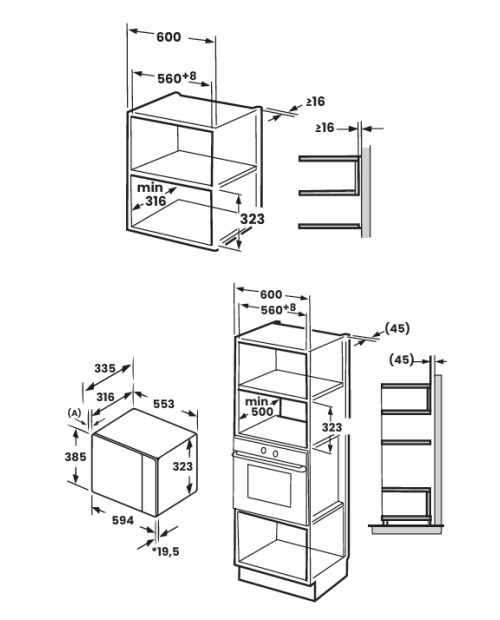 600
$560^{+8}$
≥16
≥16
min
316
323

600
$560^{+8}$
(45)
(45)
335
316
553
(A)
385
323
594
*19,5
min
500
323