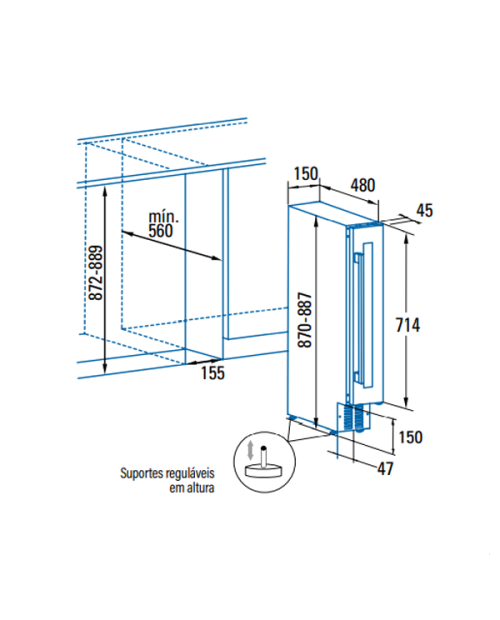 872-889

mín.
560

155

150

480

45

870-887

714

150

47

Suportes reguláveis
em altura