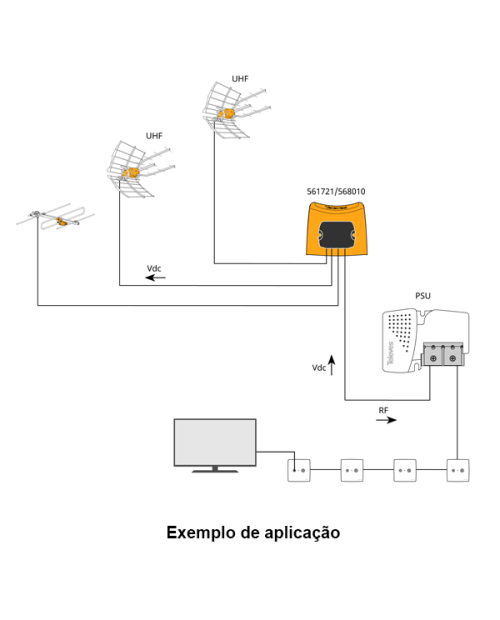 UHF

UHF

561721/568010

Vdc

PSU

Televes

Vdc

RF

Exemplo de aplicação