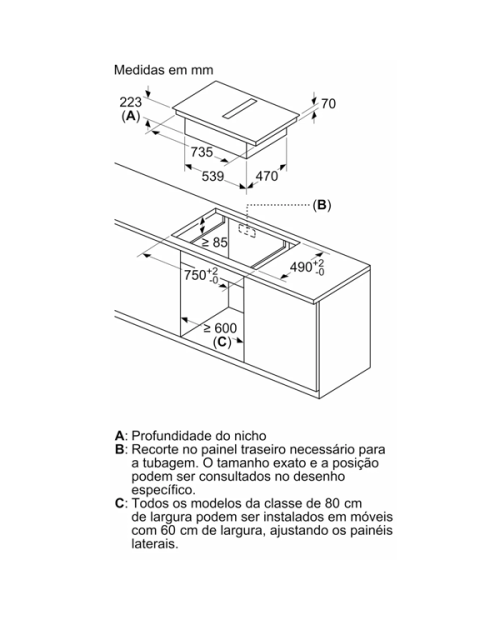 Medidas em mm

223
(A)

70

735

539

470

(B)

≥ 85

$750^{+2}_{-0}$

$490^{+2}_{-0}$

≥ 600
(C)

A: Profundidade do nicho
B: Recorte no painel traseiro necessário para a tubagem. O tamanho exato e a posição podem ser consultados no desenho específico.
C: Todos os modelos da classe de 80 cm de largura podem ser instalados em móveis com 60 cm de largura, ajustando os painéis laterais.