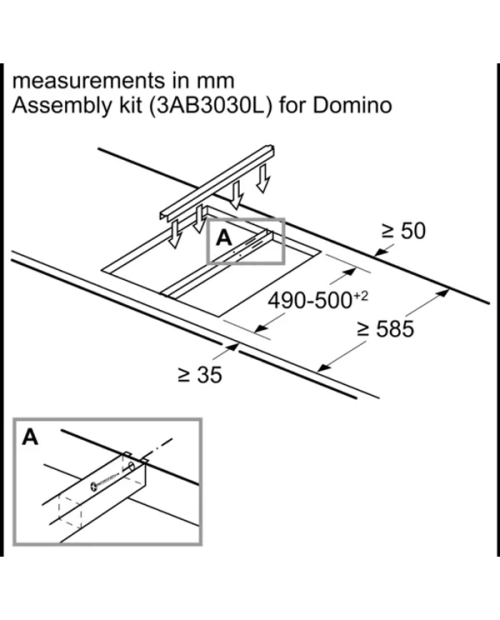 measurements in mm
Assembly kit (3AB3030L) for Domino

A

$\geq 50$

$490\text{-}500^{+2}$

$\geq 585$

$\geq 35$

A