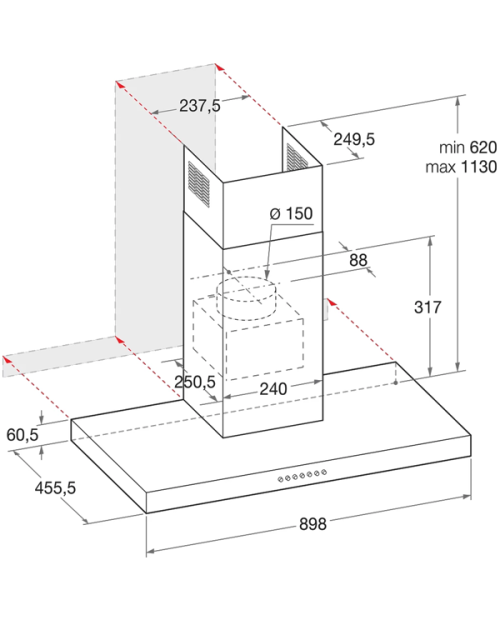 237,5

249,5

min 620
max 1130

ø 150

88

317

250,5

240

60,5

455,5

898