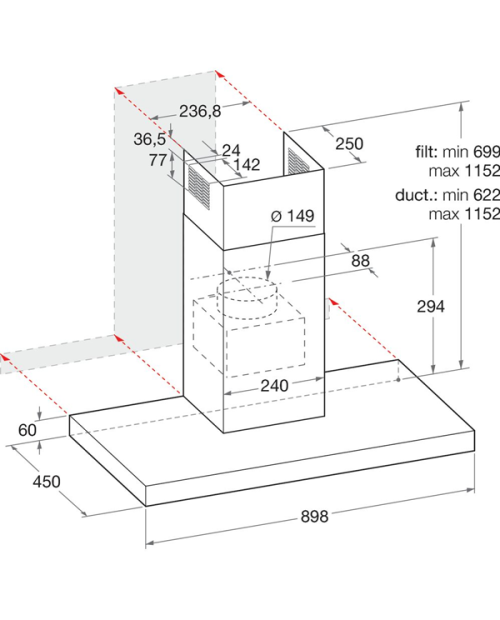 236,8
36,5
24
77
142
250
filt: min 699
max 1152
duct.: min 622
max 1152
Ø 149
88
294
240
60
450
898