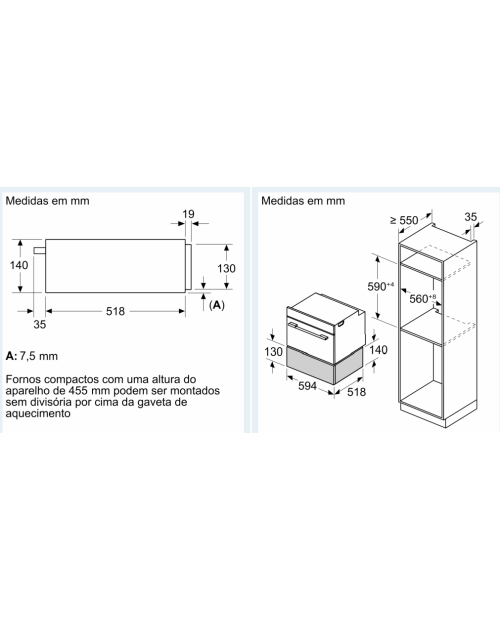 Medidas em mm

19

140

130

(A)

35

518

A: 7,5 mm

Fornos compactos com uma altura do aparelho de 455 mm podem ser montados sem divisória por cima da gaveta de aquecimento

Medidas em mm

≥ 550

35

$590^{+4}$

$560^{+8}$

130

140

594

518