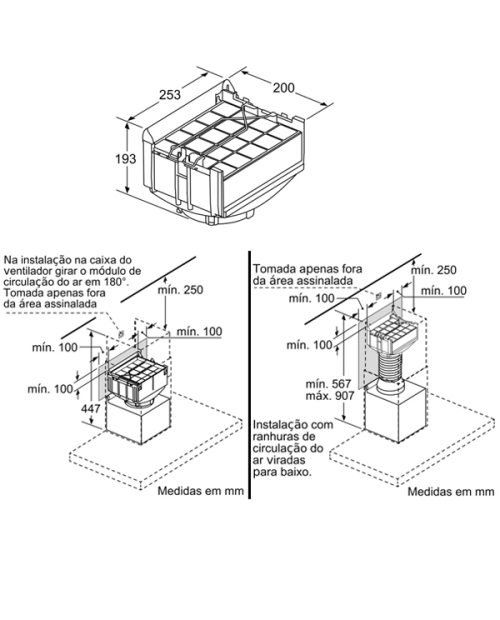 253

200

193

Na instalação na caixa do ventilador girar o módulo de circulação do ar em 180°.
Tomada apenas fora da área assinalada

mín. 250

mín. 100

mín. 100

mín. 100

447

Medidas em mm

Tomada apenas fora da área assinalada

mín. 250

mín. 100

mín. 100

mín. 100

mín. 567
máx. 907

Instalação com ranhuras de circulação do ar viradas para baixo.

Medidas em mm