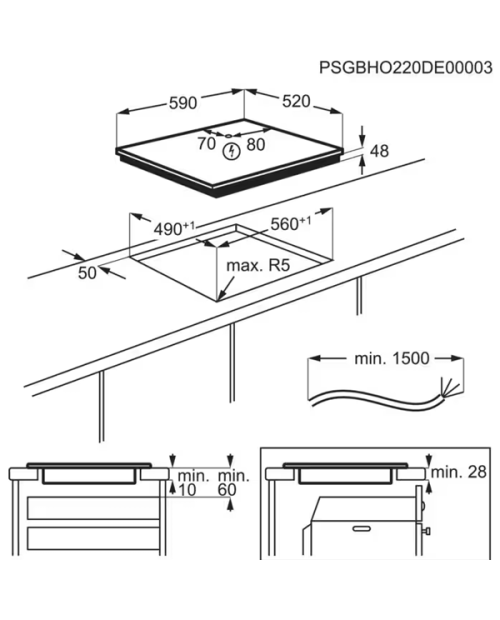 PSGBHO220DE00003

590
520
70
80
48
$490^{+1}$
$560^{+1}$
50
max. R5
min. 1500
min.
10
min.
60
min. 28