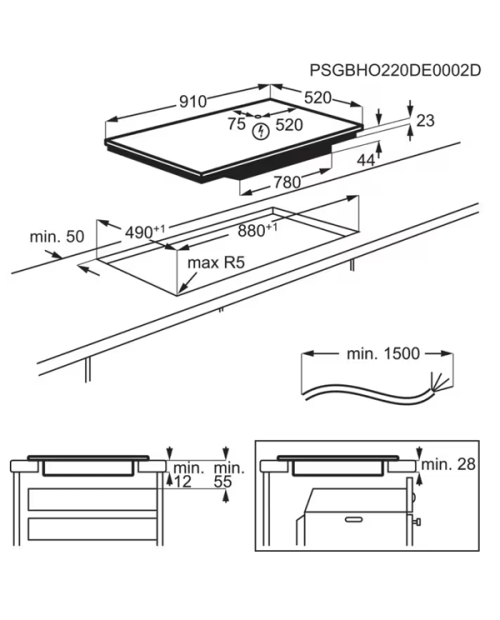 PSGBHO220DE0002D

910

520

75

520

23

44

780

min. 50

$490^{+1}$

$880^{+1}$

max R5

min. 1500

min.
12

min.
55

min. 28