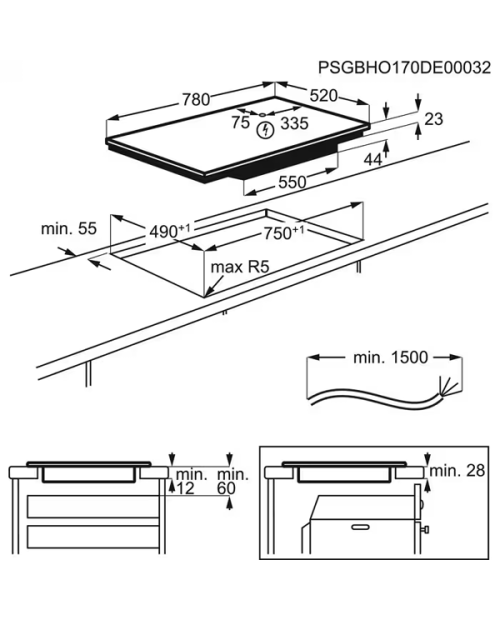 PSGBHO170DE00032

780
520
75
335
23
44
550

min. 55
$490^{+1}$
$750^{+1}$
max R5

min. 1500

min.
12
min.
60

min. 28