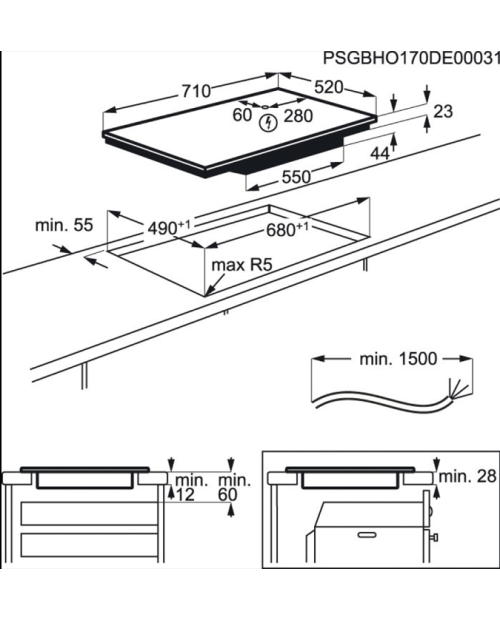 PSGBHO170DE00031

710

520

60

280

23

44

550

min. 55

$490^{+1}$

$680^{+1}$

max R5

min. 1500

min. 12

min. 60

min. 28