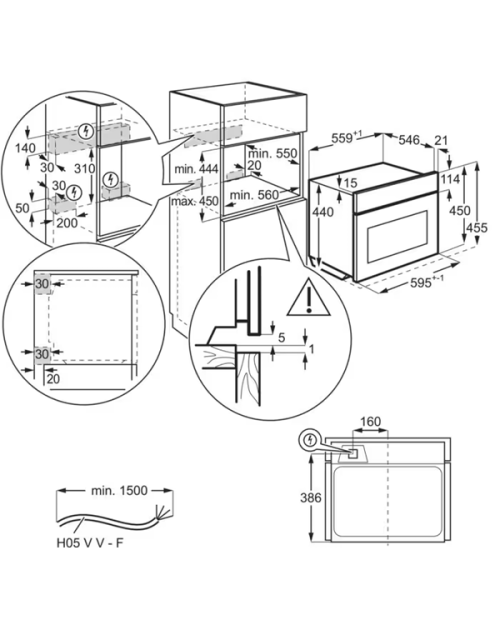 140
30
310
30
50
200
min. 444
max. 450
min. 550
20
min. 560
$559^{+1}$
546
21
15
114
440
450
455
$595^{+-1}$
30
30
20
5
1
160
386
min. 1500
H05 V V - F