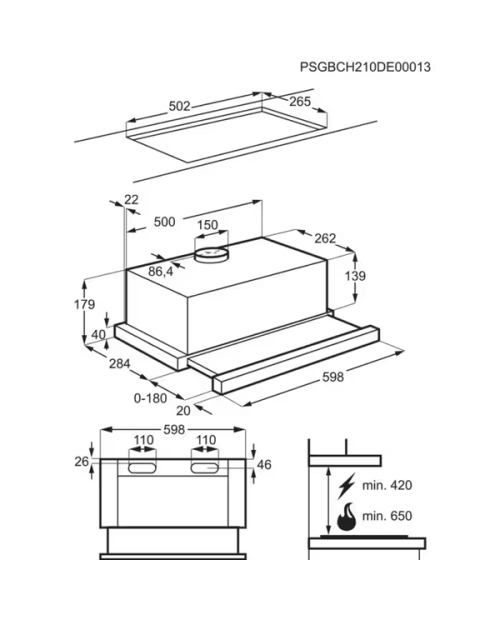 PSGBCH210DE00013

502
265

22
500
150
262
86,4
139
179
40
284
0-180
20
598

598
110
110
26
46

min. 420
min. 650