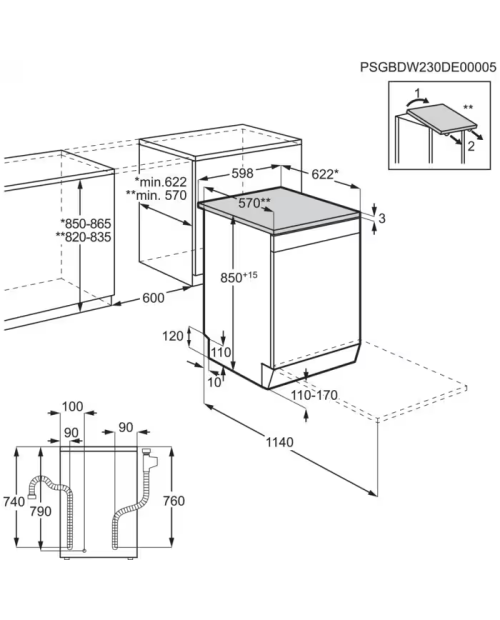 PSGBDW230DE00005

1

**

2

*min.622
**min. 570

598

622*

570**

3

*850-865
**820-835

$850^{+15}$

600

120

110

10

110-170

1140

100

90

90

740

790

760