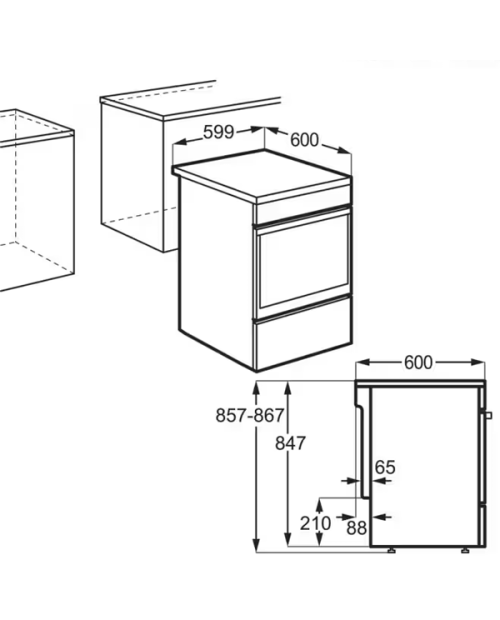 599
600
600
857-867
847
65
210
88