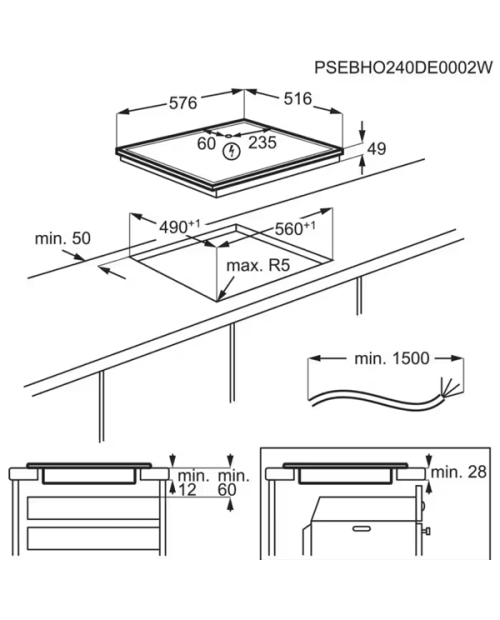 PSEBHO240DE0002W

576

516

60

235

49

$490^{+1}$

$560^{+1}$

min. 50

max. R5

min. 1500

min. 12

min. 60

min. 28