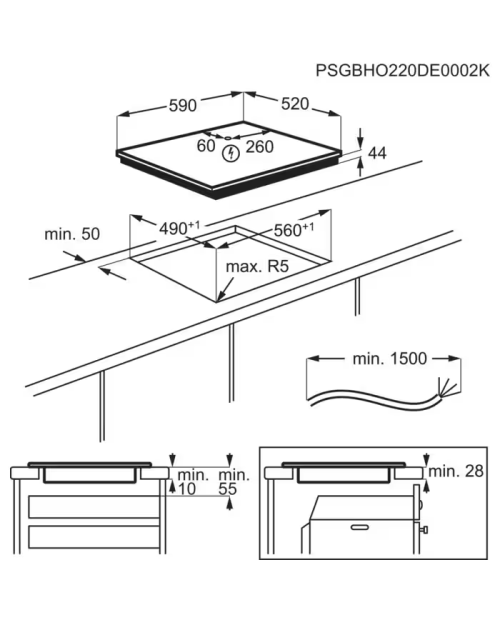 PSGBHO220DE0002K

590

520

60

260

44

min. 50

$490^{+1}$

$560^{+1}$

max. R5

min. 1500

min. 10

min. 55

min. 28