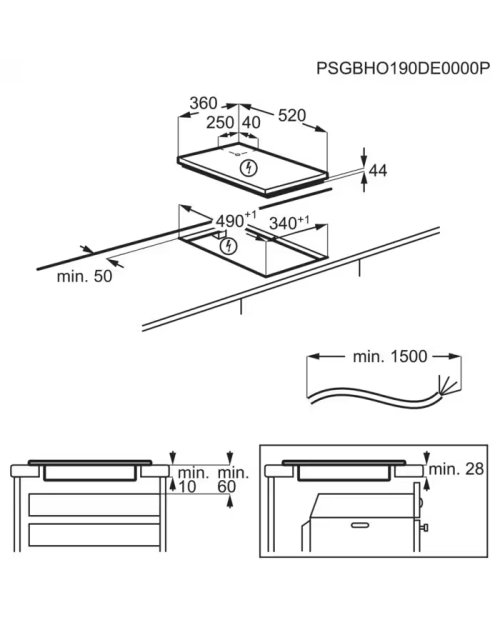 PSGBHO190DE0000P

360
250
40
520
44
$490^{+1}$
$340^{+1}$
min. 50

min. 1500

min.
10
min.
60

min. 28