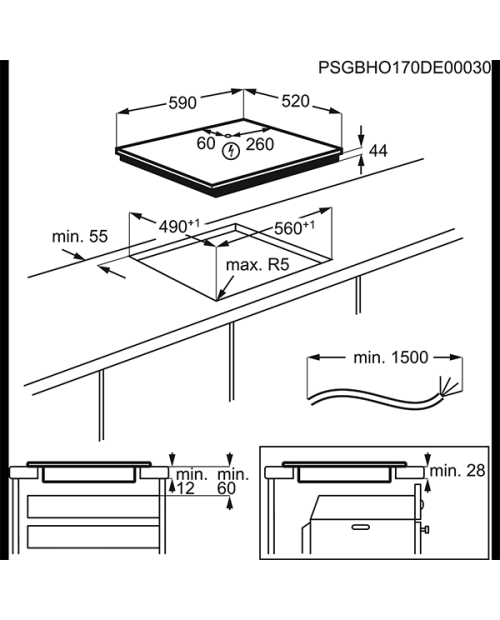 PSGBHO170DE00030

590

520

60

260

44

$490^{+1}$

$560^{+1}$

min. 55

max. R5

min. 1500

min. 12

min. 60

min. 28