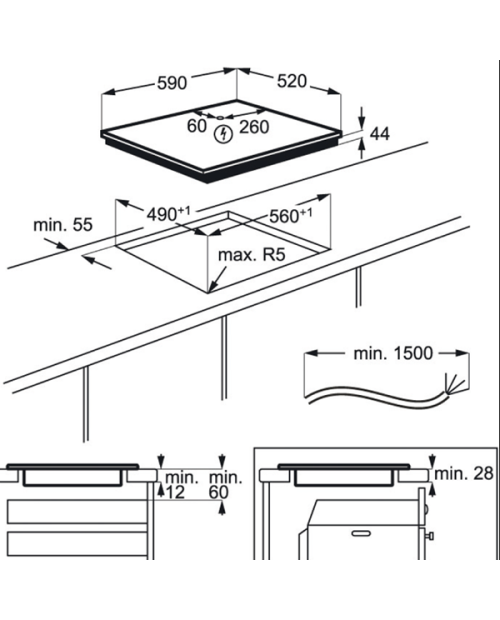 590

520

60

260

44

$490^{+1}$

$560^{+1}$

min. 55

max. R5

min. 1500

min. 12

min. 60

min. 28