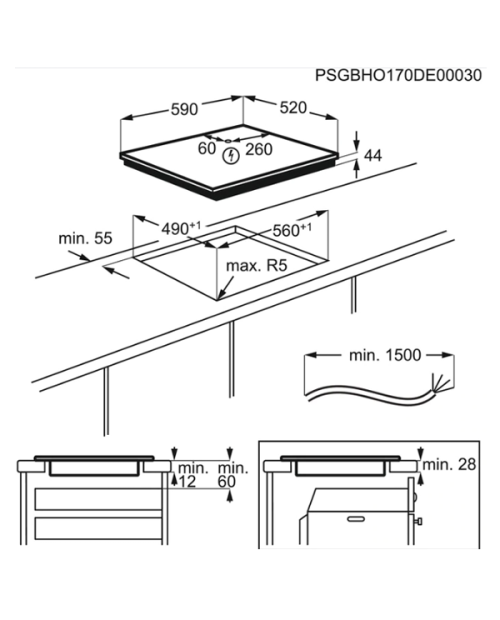 PSGBHO170DE00030

590
520
60
260
44

min. 55
$490^{+1}$
$560^{+1}$
max. R5

min. 1500

min.
12
min.
60

min. 28