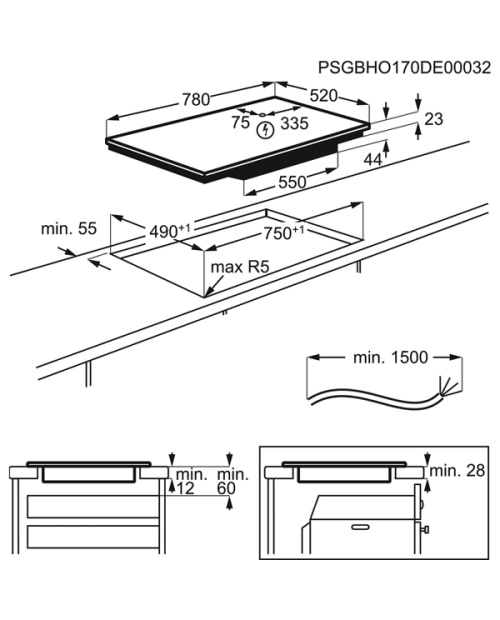 PSGBHO170DE00032

780

520

75

335

23

44

550

min. 55

$490^{+1}$

$750^{+1}$

max R5

min. 1500

min.
12

min.
60

min. 28