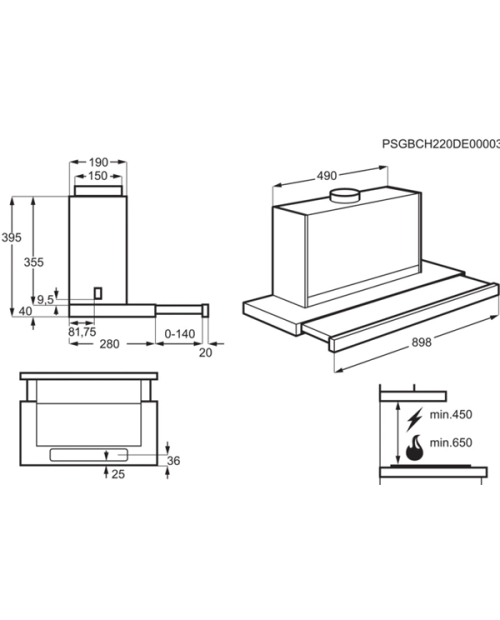 PSGBCH220DE00003

190
150
395
355
9,5
40
81,75
280
0-140
20

490
898

36
25

min.450
min.650