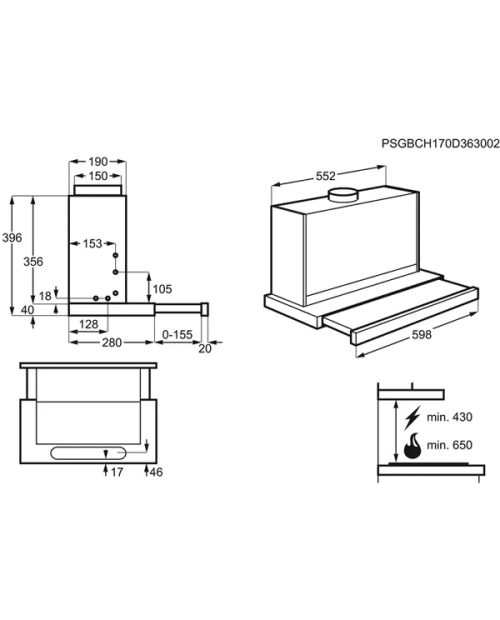 PSGBCH170D363002

190
150
396
356
153
105
18
40
128
280
0-155
20

552
598

17
46

min. 430
min. 650