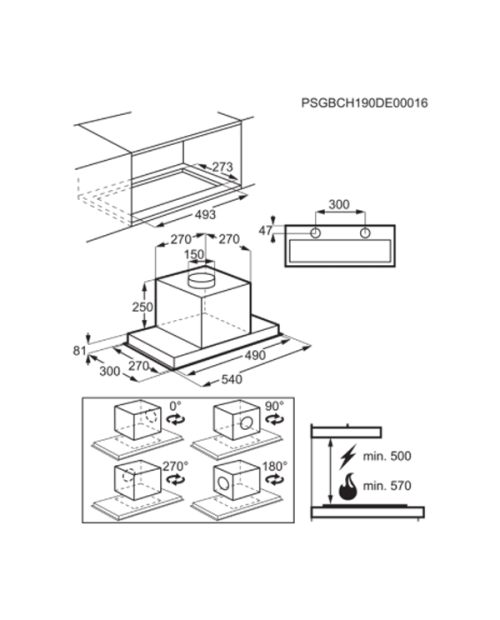 PSGBCH190DE00016

273
493

300
47

270
270
150
250
81
300
270
490
540

0°
90°
270°
180°

min. 500
min. 570