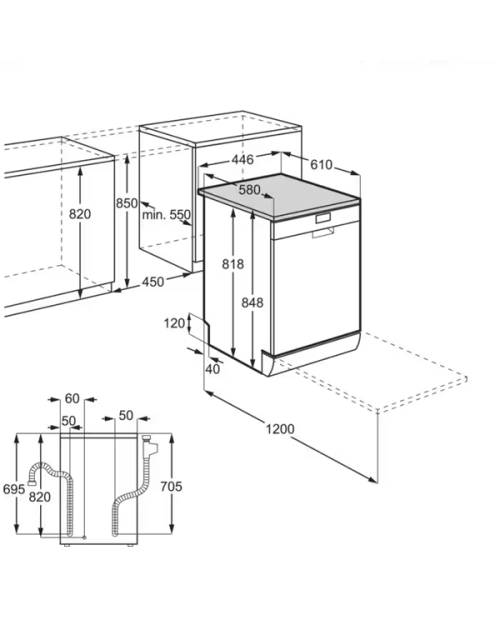 446
610
580
820
850
min. 550
818
848
450
120
40
1200
60
50
50
695
820
705