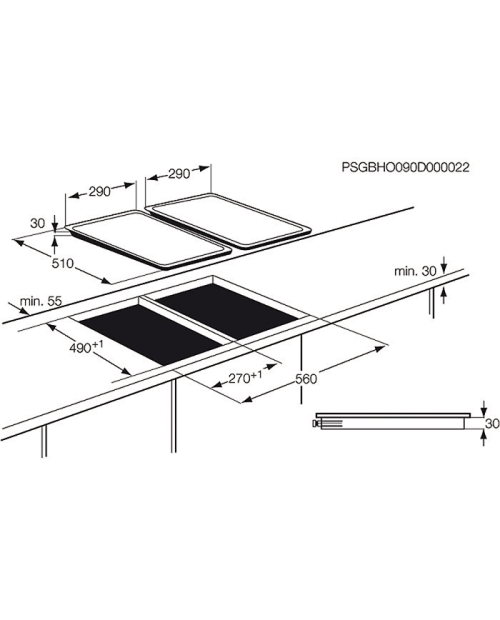 PSGBHO090D000022

290

290

30

510

min. 30

min. 55

$490^{+1}$

$270^{+1}$

560

30