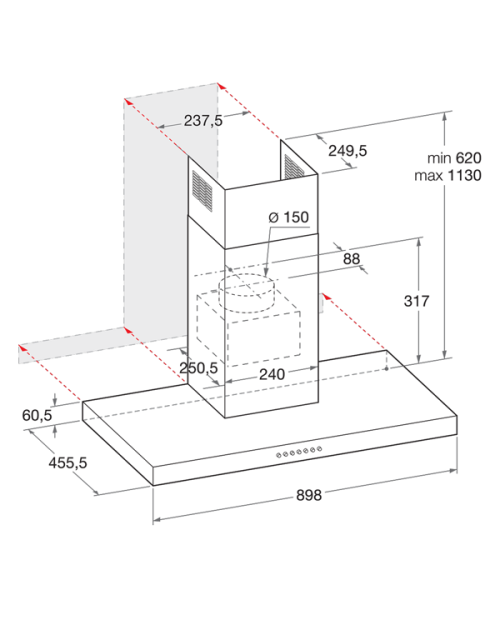 237,5

249,5

min 620
max 1130

Ø 150

88

317

250,5

240

60,5

455,5

898