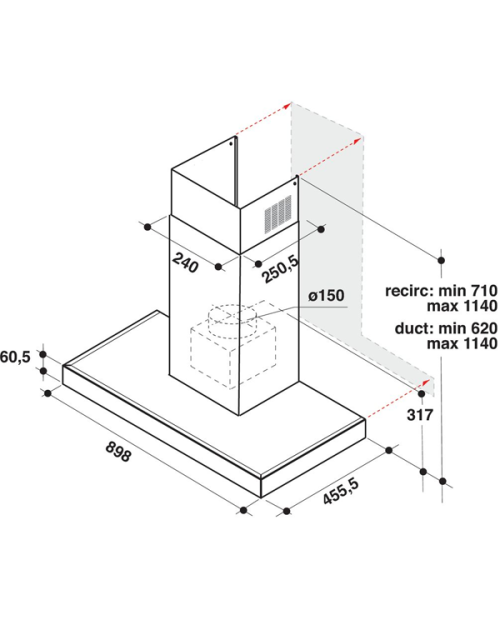 240
250,5
ø150
recirc: min 710
max 1140
duct: min 620
max 1140
60,5
317
898
455,5