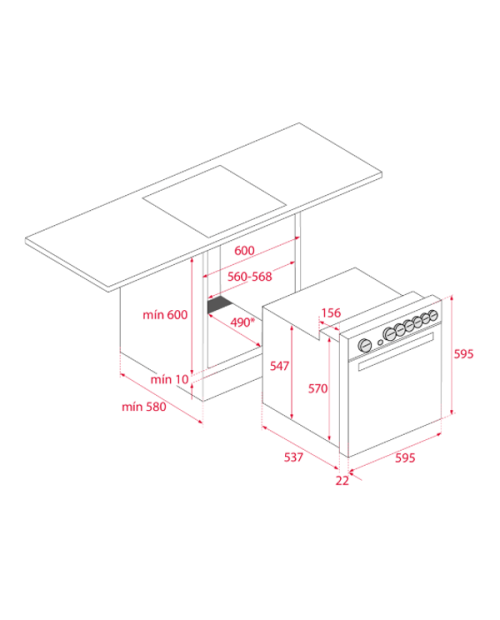 600
560-568
mín 600
490*
156
547
570
595
mín 10
mín 580
537
595
22