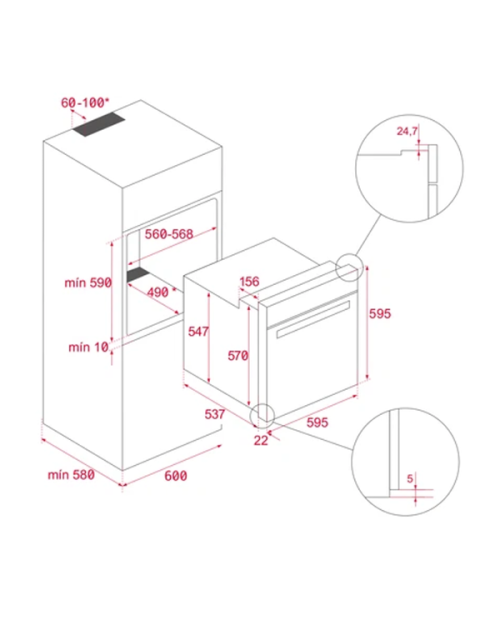 60-100*

24,7

560-568

mín 590

490*

156

595

547

570

mín 10

537

595

22

5

mín 580

600