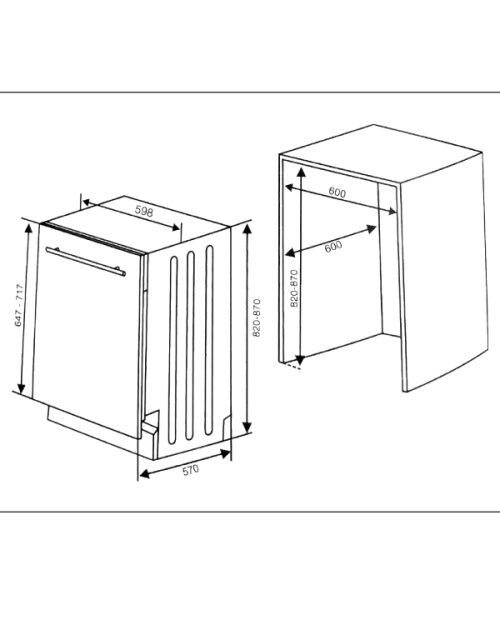 598

647 - 717

820-870

570

600

600

820-870