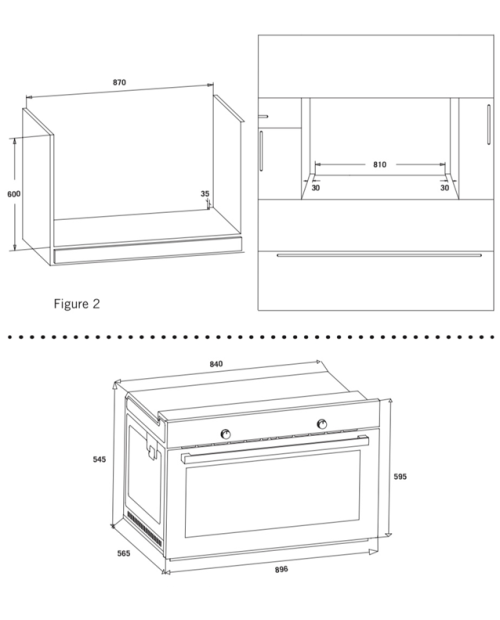 870

600

35

810

30

30

Figure 2

840

545

595

565

896