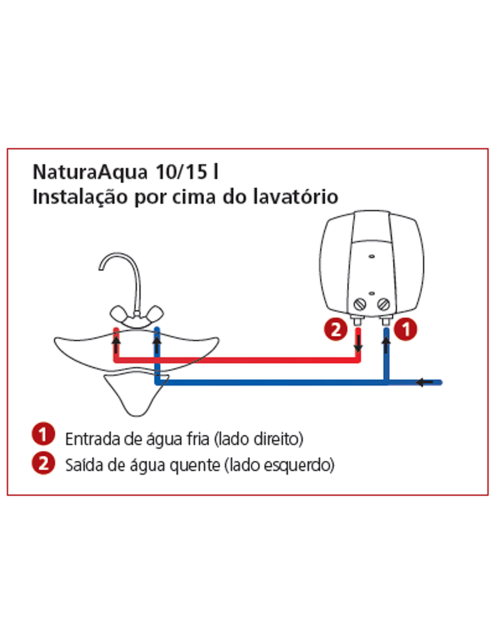 NaturaAqua 10/15 l
Instalação por cima do lavatório

2 1

1 Entrada de água fria (lado direito)
2 Saída de água quente (lado esquerdo)