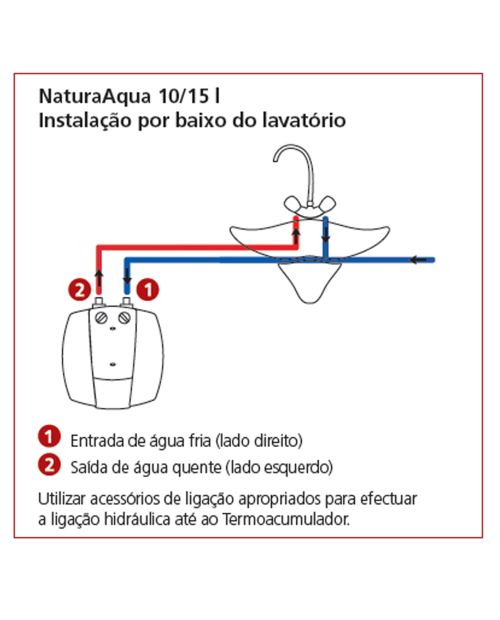 NaturaAqua 10/15 l
Instalação por baixo do lavatório

2
1

1 Entrada de água fria (lado direito)
2 Saída de água quente (lado esquerdo)

Utilizar acessórios de ligação apropriados para efectuar a ligação hidráulica até ao Termoacumulador.