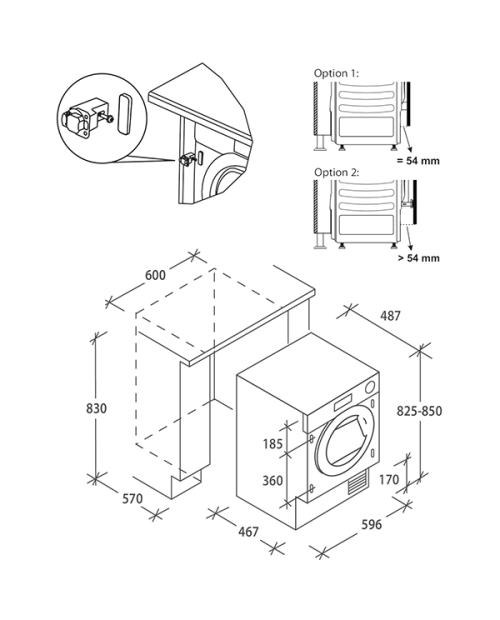 Option 1:

= 54 mm

Option 2:

> 54 mm

600

487

830

825-850

185

360

170

570

467

596