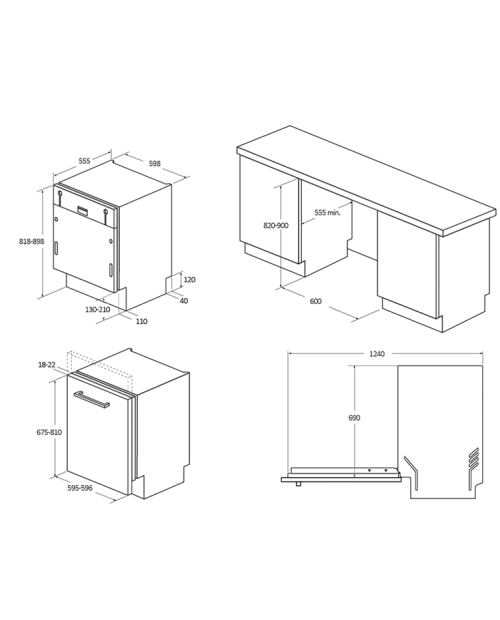 555
598
818-898
120
40
130-210
110

820-900
555 min.
600

18-22
675-810
595-596

1240
690