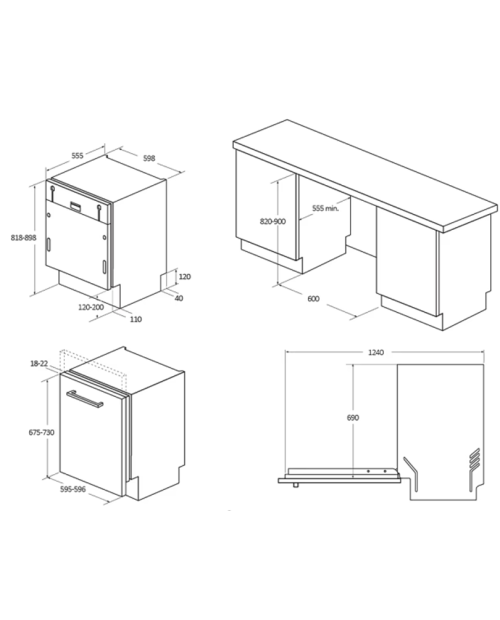 555
598
818-898
120
40
120-200
110
820-900
555 min.
600
18-22
675-730
595-596
1240
690