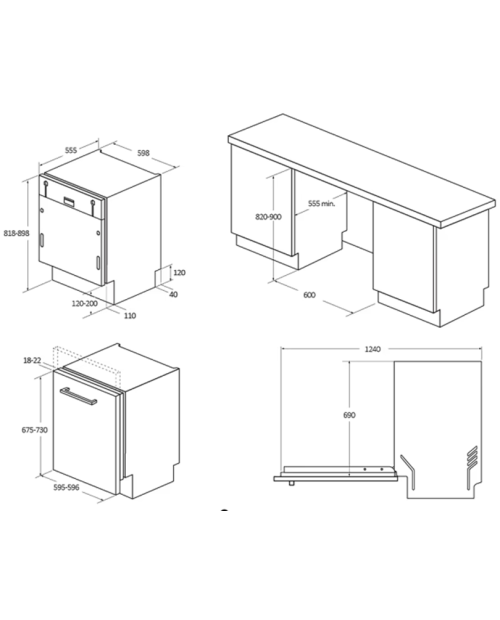 555
598
818-898
120
40
120-200
110
820-900
555 min.
600
18-22
675-730
595-596
1240
690