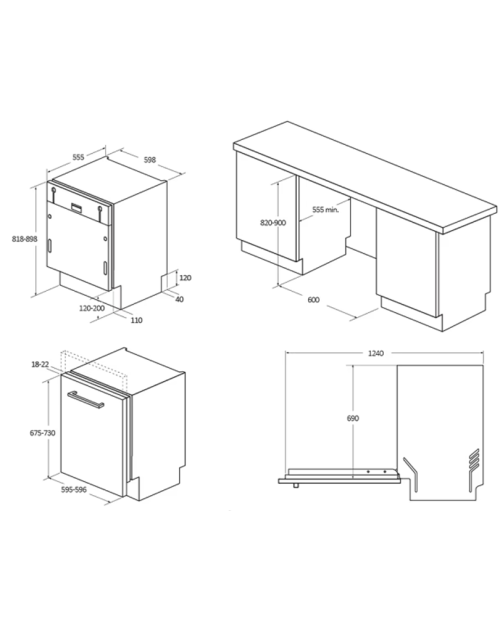 555
598
818-898
120
40
120-200
110
820-900
555 min.
600
18-22
675-730
595-596
1240
690