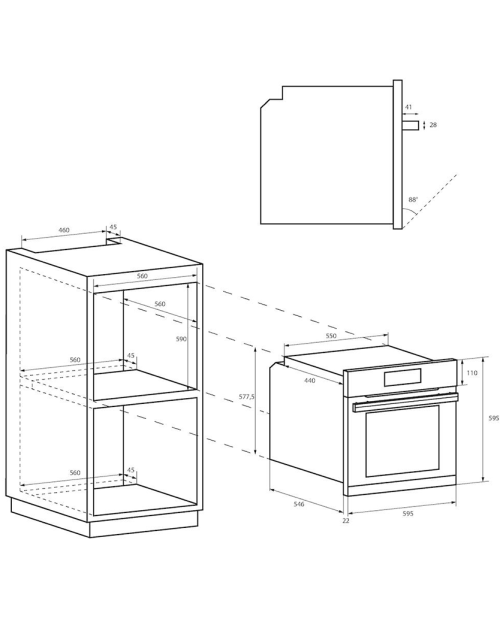 41
28
88°
460
45
560
560
590
560
45
560
45
550
440
577,5
110
595
546
22
595