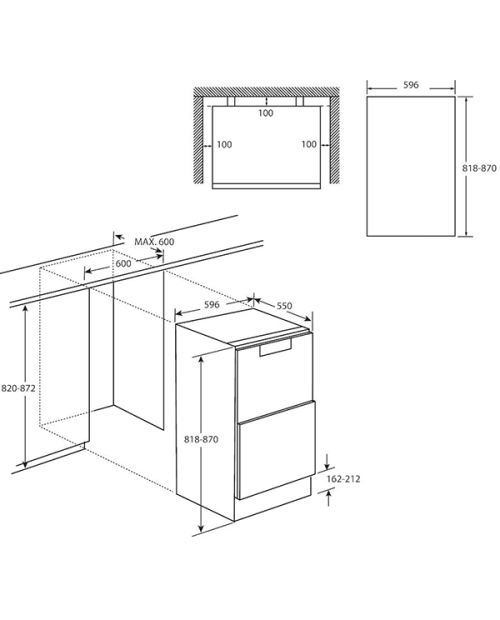 100
100
100
596
818-870
MAX. 600
600
596
550
820-872
818-870
162-212