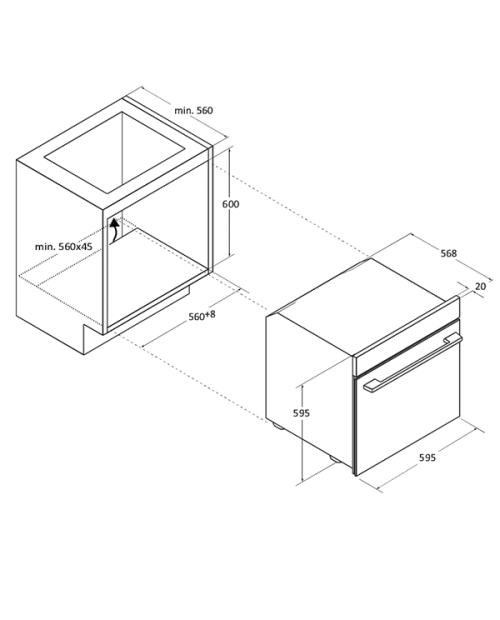 min. 560

600

min. 560x45

$560^{+8}$

568

20

595

595